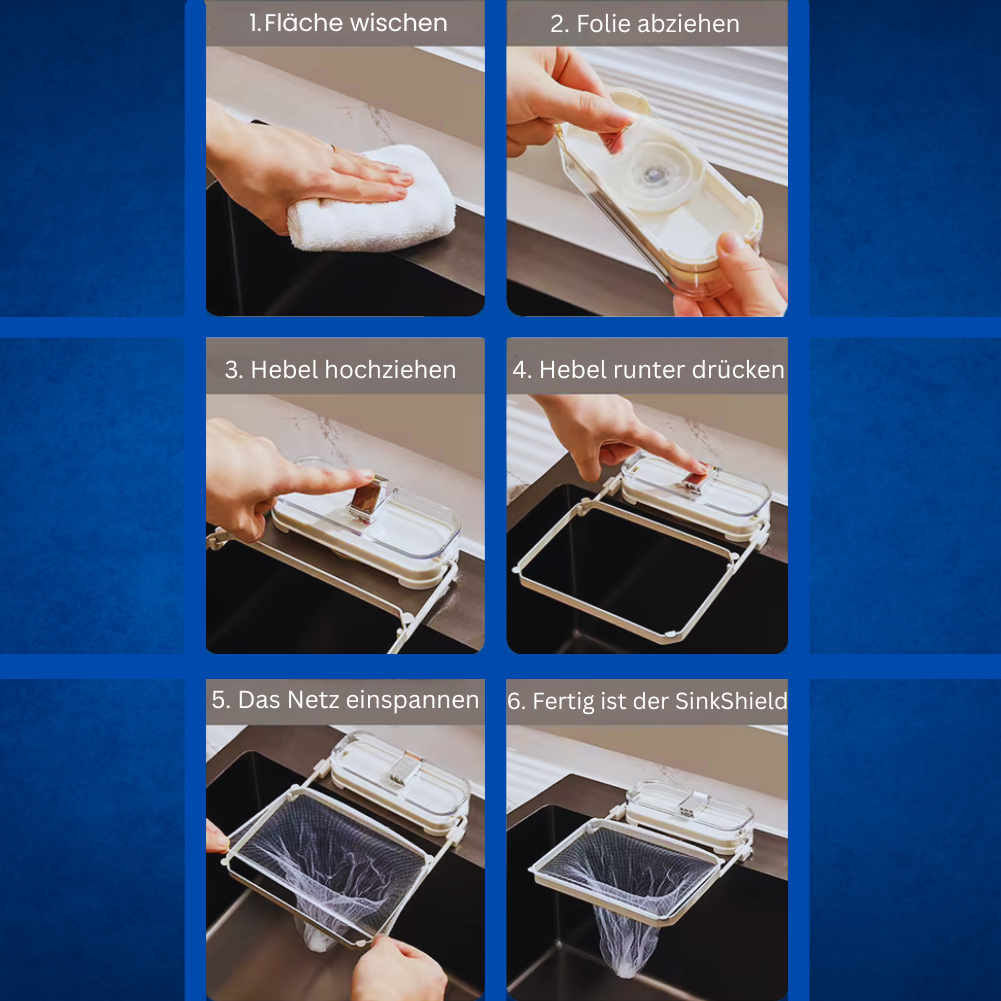 1.Fläche wischen

2. Folie abziehen

3. Hebel hochziehen

4. Hebel runter drücken

5. Das Netz einspannen

6. Fertig ist der SinkShield